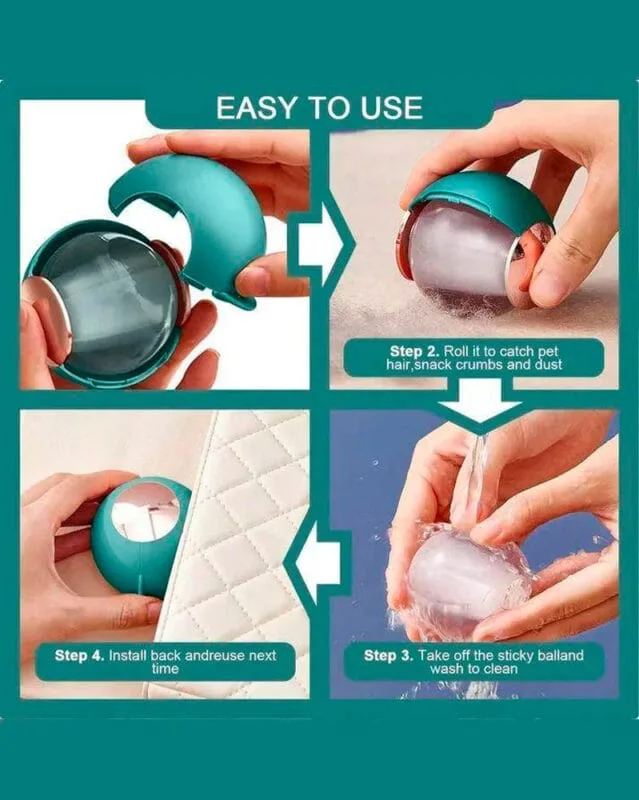 EASY TO USE

Step 2. Roll it to catch pet hair,snack crumbs and dust

Step 3. Take off the sticky balland wash to clean

Step 4. Install back andreuse next time